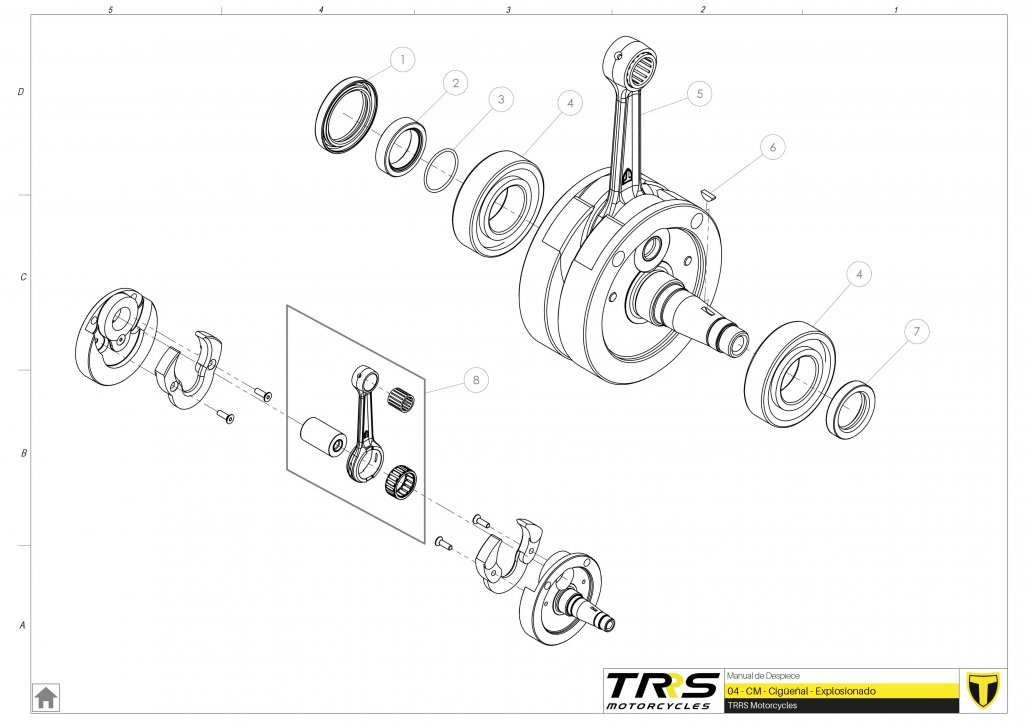 5
4
3
2
1

D
C
B
A

1
2
3
4
5
6
4
7
8

TRRS MOTORCYCLES
Manual de Despiece
04 - CM - Cigüeñal - Explosionado
TRRS Motorcycles